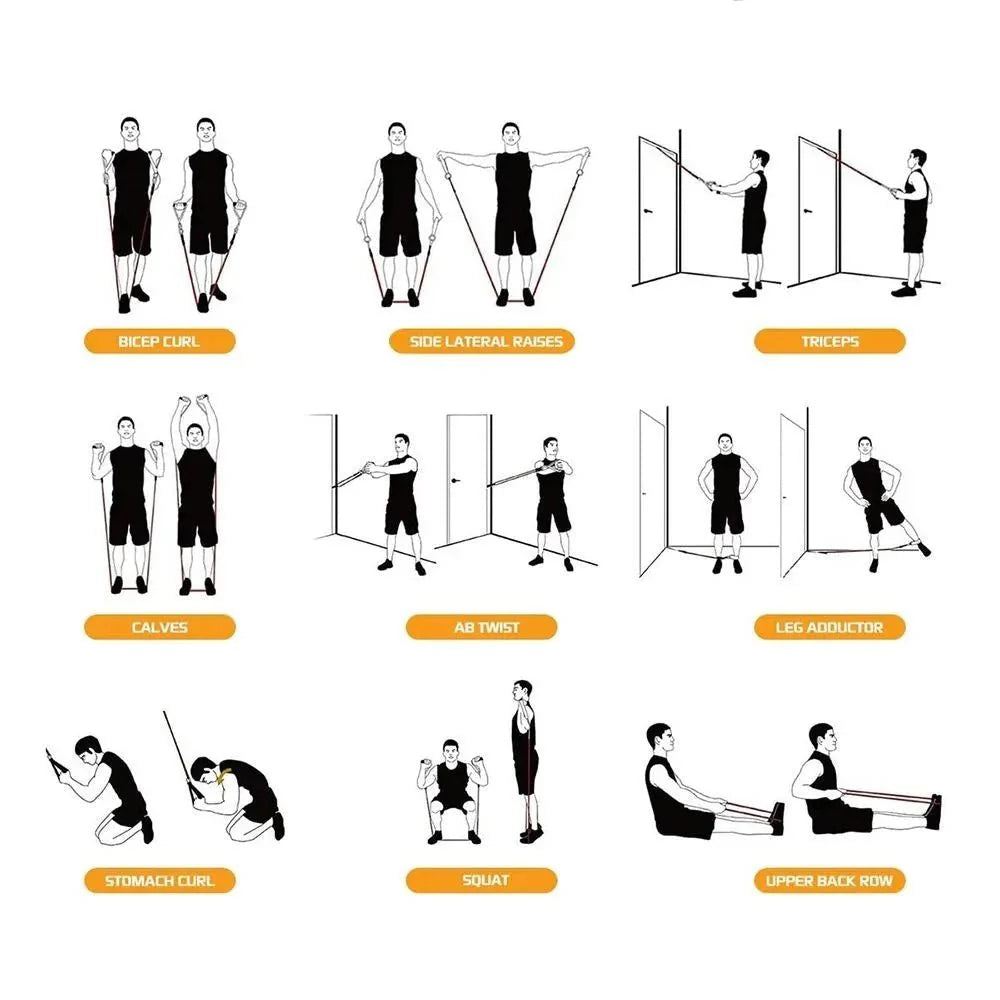 BICEP CURL
SIDE LATERAL RAISES
TRICEPS
CALVES
AB TWIST
LEG ADDUCTOR
STOMACH CURL
SQUAT
UPPER BACK ROW